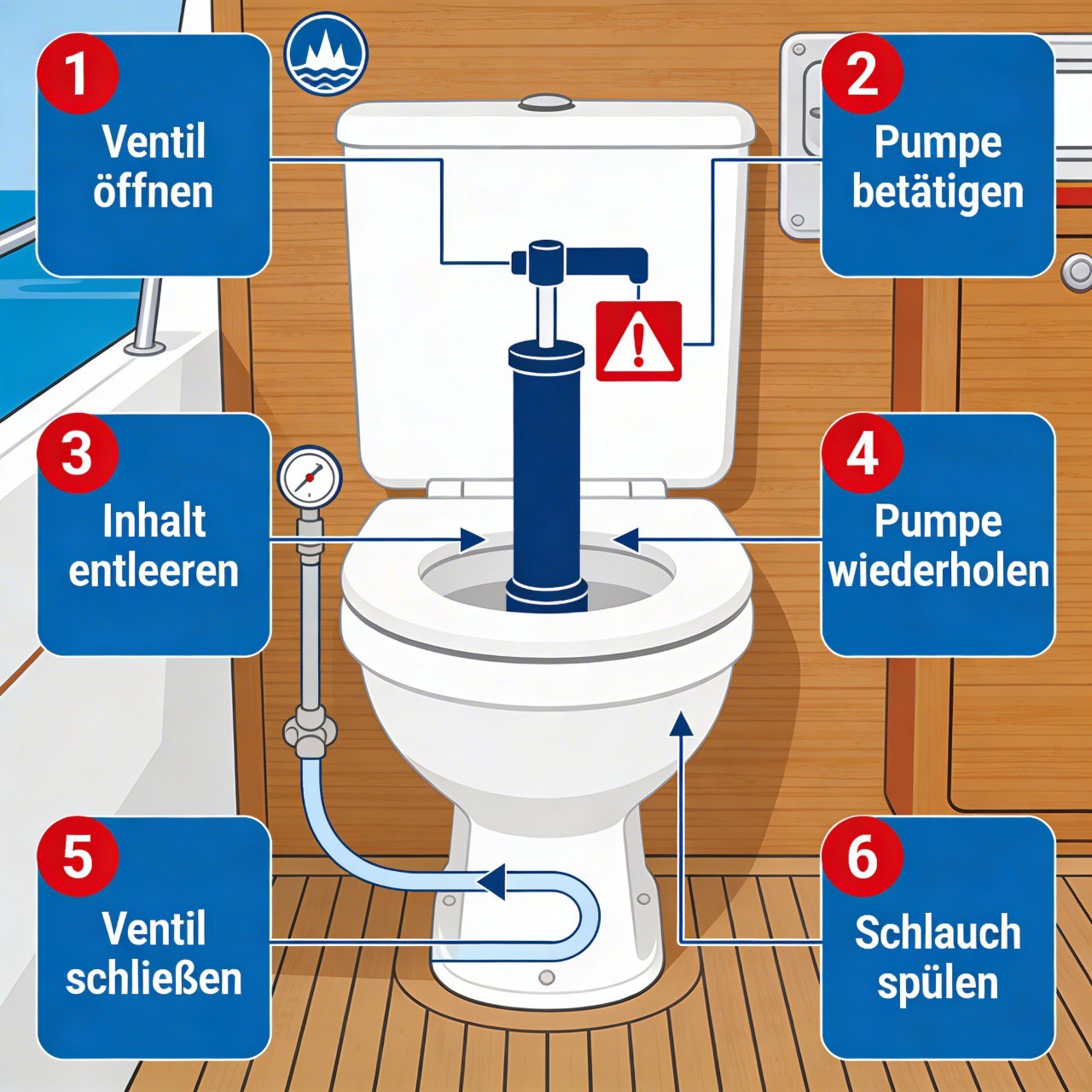 1
Ventil öffnen

2
Pumpe betätigen

3
Inhalt entleeren

4
Pumpe wiederholen

5
Ventil schließen

6
Schlauch spülen